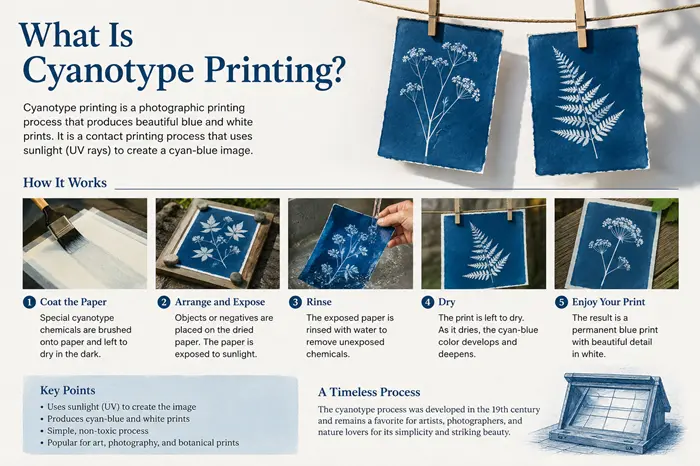 What Is Cyanotype Printing?

Cyanotype printing is a photographic printing process that produces beautiful blue and white prints. It is a contact printing process that uses sunlight (UV rays) to create a cyan-blue image.

How It Works

1 Coat the Paper
Special cyanotype chemicals are brushed onto paper and left to dry in the dark.

2 Arrange and Expose
Objects or negatives are placed on the dried paper. The paper is exposed to sunlight.

3 Rinse
The exposed paper is rinsed with water to remove unexposed chemicals.

4 Dry
The print is left to dry. As it dries, the cyan-blue color develops and deepens.

5 Enjoy Your Print
The result is a permanent blue print with beautiful detail in white.

Key Points
• Uses sunlight (UV) to create the image
• Produces cyan-blue and white prints
• Simple, non-toxic process
• Popular for art, photography, and botanical prints

A Timeless Process
The cyanotype process was developed in the 19th century and remains a favorite for artists, photographers, and nature lovers for its simplicity and striking beauty.